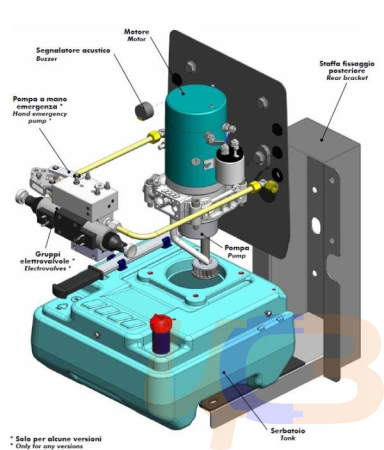 Motore
Motor

Segnalatore acustico
Buzzer

Staffa fissaggio posteriore
Rear bracket

Pompa a mano emergenza *
Hand emergency pump *

Gruppi elettrovalvole *
Electrovalves *

Pompa
Pump

Serbatoio
Tank

* Solo per alcune versioni
* Only for any versions